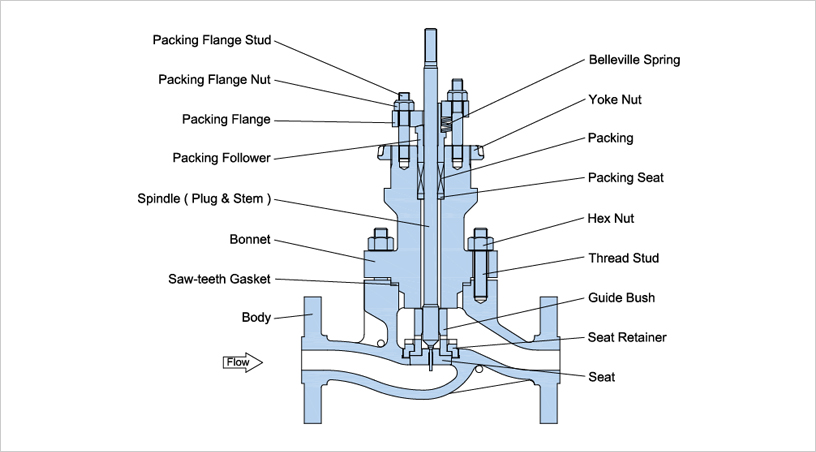 Packing Flange Stud
Packing Flange Nut
Packing Flange
Packing Follower
Spindle ( Plug & Stem )
Bonnet
Saw-teeth Gasket
Body
Flow
Belleville Spring
Yoke Nut
Packing
Packing Seat
Hex Nut
Thread Stud
Guide Bush
Seat Retainer
Seat