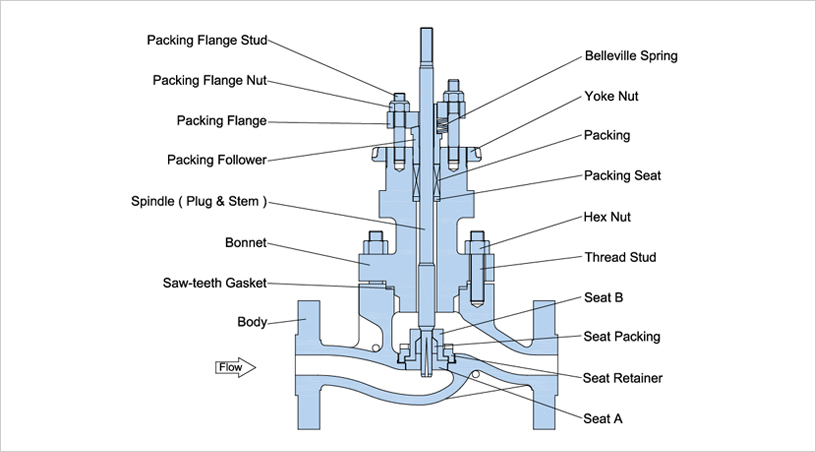 Packing Flange Stud
Packing Flange Nut
Packing Flange
Packing Follower
Spindle ( Plug & Stem )
Bonnet
Saw-teeth Gasket
Body
Flow
Belleville Spring
Yoke Nut
Packing
Packing Seat
Hex Nut
Thread Stud
Seat B
Seat Packing
Seat Retainer
Seat A