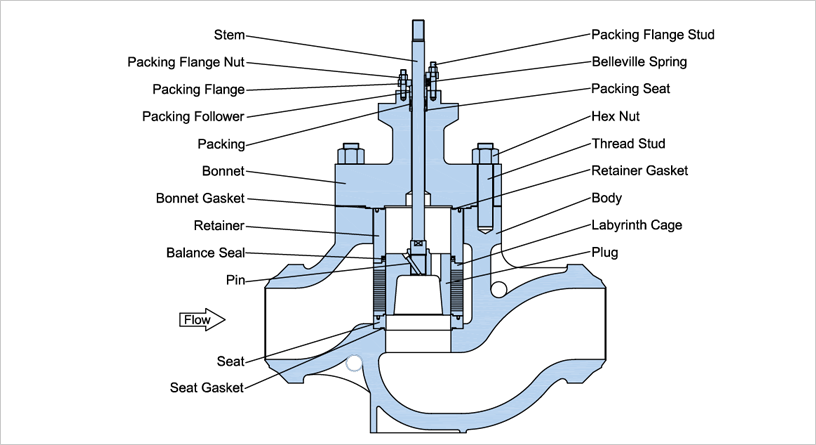 Stem
Packing Flange Nut
Packing Flange
Packing Follower
Packing
Bonnet
Bonnet Gasket
Retainer
Balance Seal
Pin
Flow
Seat
Seat Gasket
Packing Flange Stud
Belleville Spring
Packing Seat
Hex Nut
Thread Stud
Retainer Gasket
Body
Labyrinth Cage
Plug