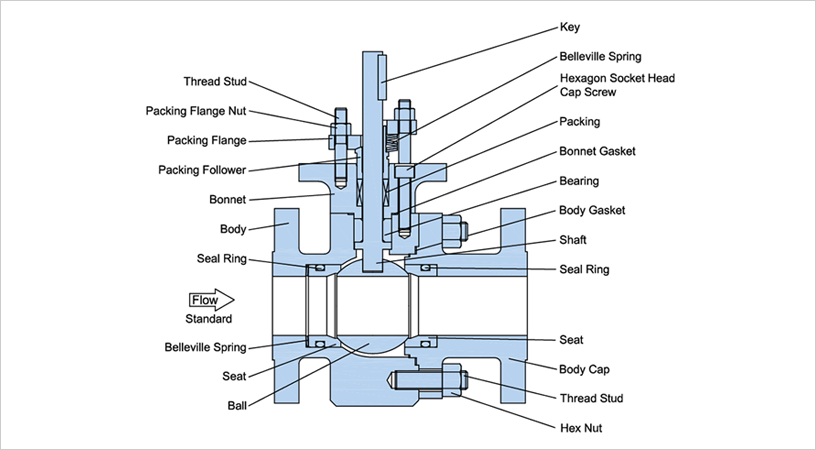 Thread Stud
Packing Flange Nut
Packing Flange
Packing Follower
Bonnet
Body
Seal Ring
Flow
Standard
Belleville Spring
Seat
Ball

Key
Belleville Spring
Hexagon Socket Head Cap Screw
Packing
Bonnet Gasket
Bearing
Body Gasket
Shaft
Seal Ring
Seat
Body Cap
Thread Stud
Hex Nut